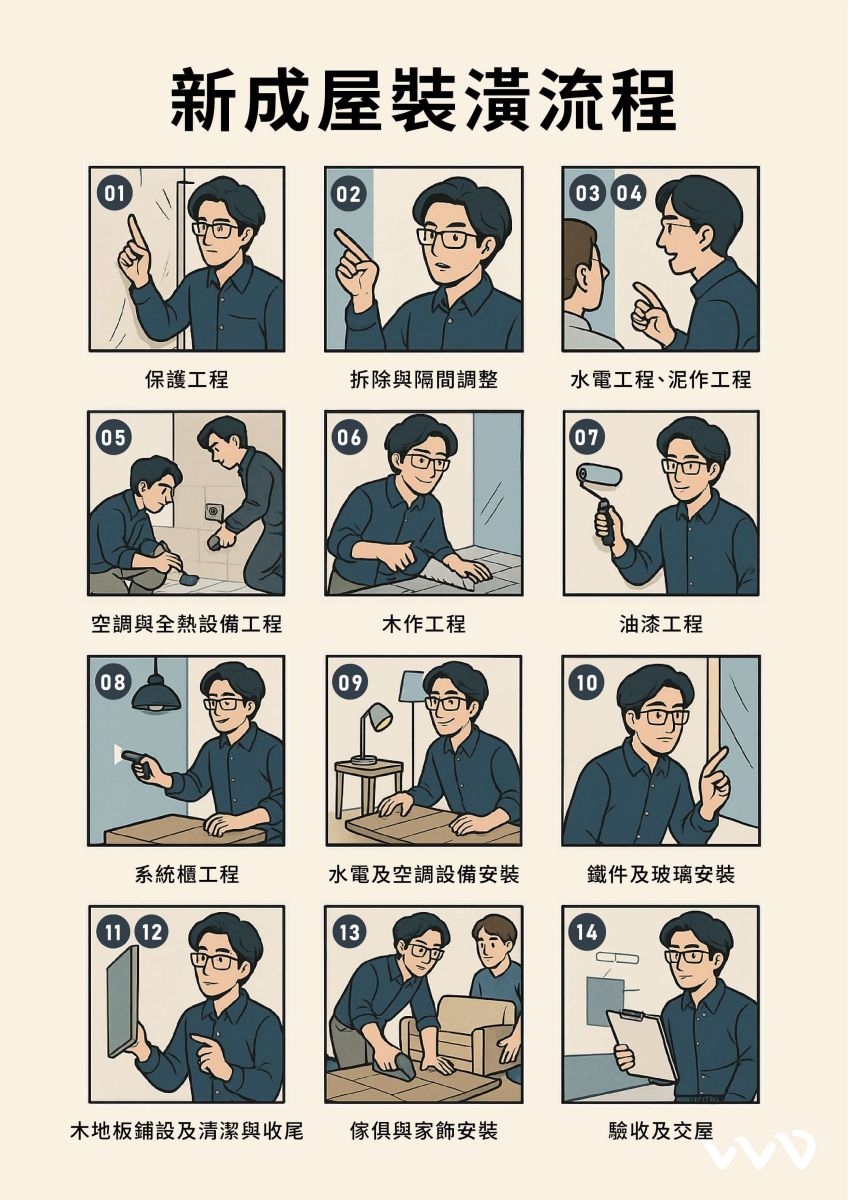 新成屋裝潢流程

01
保護工程

02
拆除與隔間調整

03 04
水電工程、泥作工程

05
空調與全熱設備工程

06
木作工程

07
油漆工程

08
系統櫃工程

09
水電及空調設備安裝

10
鐵件及玻璃安裝

11 12
木地板鋪設及清潔與收尾

13
傢俱與家飾安裝

14
驗收及交屋